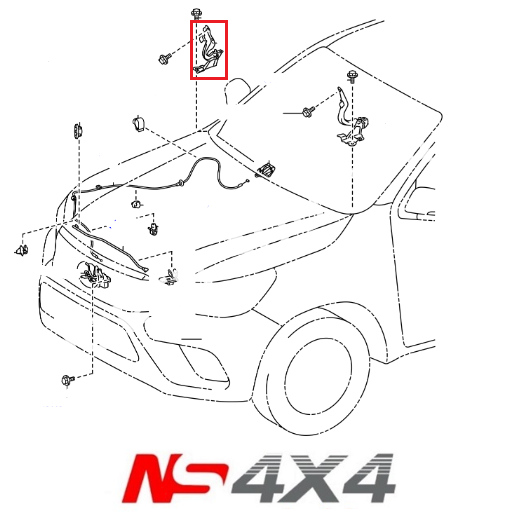 NS4X4